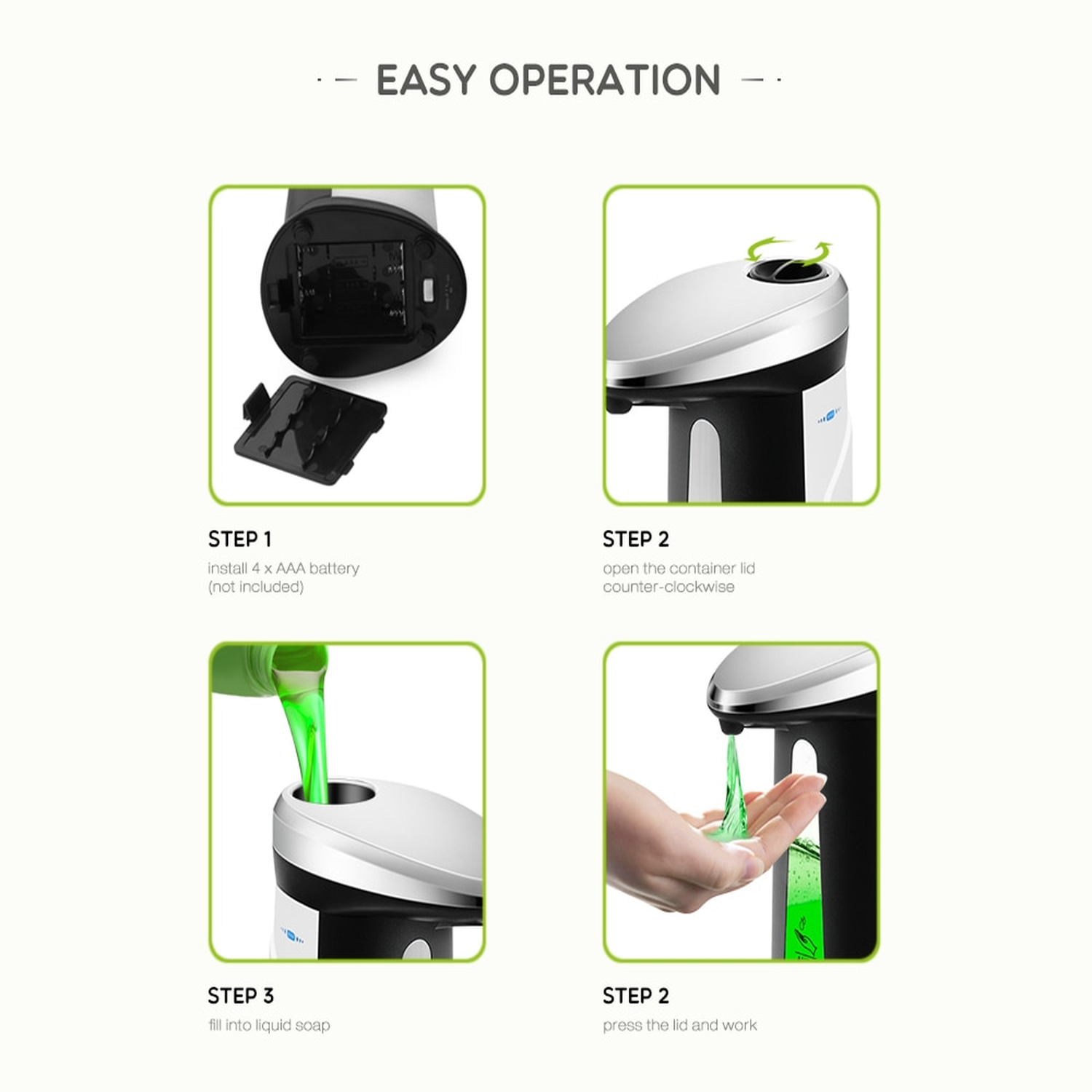 EASY OPERATION

STEP 1
install 4 x AAA battery (not included)

STEP 2
open the container lid counter-clockwise

STEP 3
fill into liquid soap

STEP 2
press the lid and work